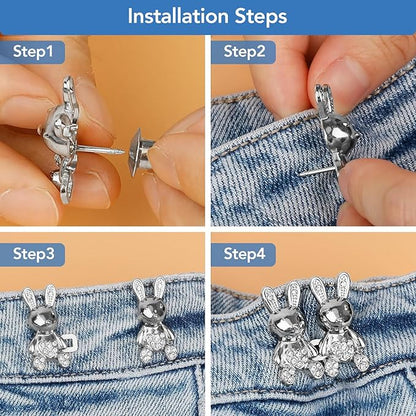 Installation Steps

Step1

Step2

Step3

Step4