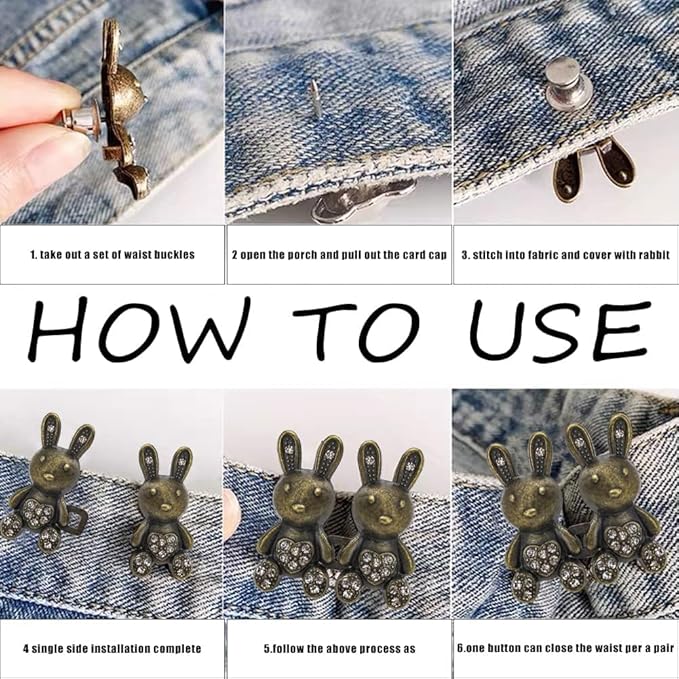 1. take out a set of waist buckles

2 open the porch and pull out the card cap

3. stitch into fabric and cover with rabbit

HOW TO USE

4 single side installation complete

5.follow the above process as

6.one button can close the waist per a pair